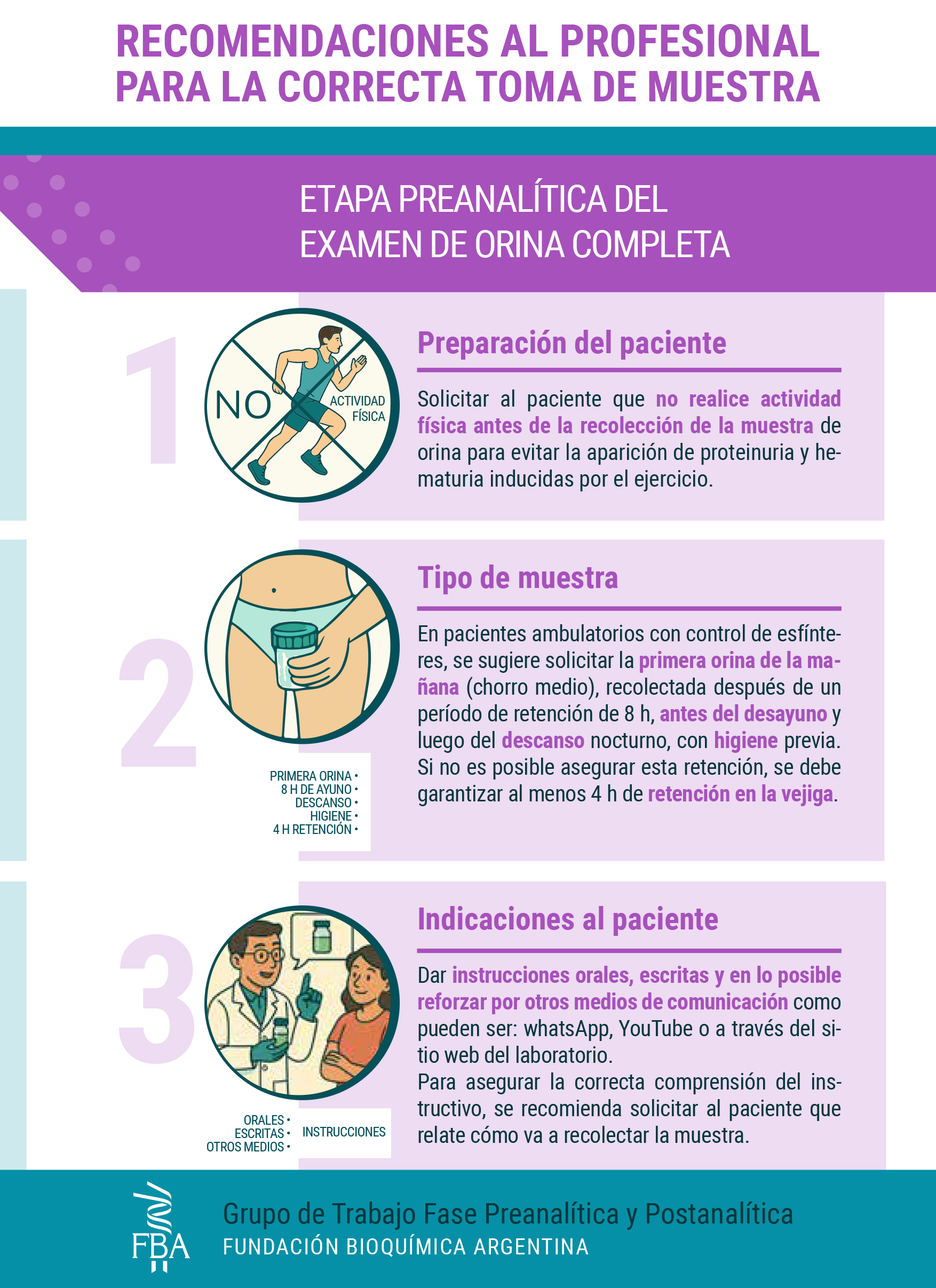 RECOMENDACIONES AL PROFESIONAL PARA LA CORRECTA TOMA DE MUESTRA

ETAPA PREANALÍTICA DEL EXAMEN DE ORINA COMPLETA

1

NO ACTIVIDAD FÍSICA

Preparación del paciente

Solicitar al paciente que no realice actividad física antes de la recolección de la muestra de orina para evitar la aparición de proteinuria y hematuria inducidas por el ejercicio.

2

PRIMERA ORINA •
8 H DE AYUNO •
DESCANSO •
HIGIENE •
4 H RETENCIÓN •

Tipo de muestra

En pacientes ambulatorios con control de esfínteres, se sugiere solicitar la primera orina de la mañana (chorro medio), recolectada después de un período de retención de 8 h, antes del desayuno y luego del descanso nocturno, con higiene previa. Si no es posible asegurar esta retención, se debe garantizar al menos 4 h de retención en la vejiga.

3

ORALES •
ESCRITAS •
OTROS MEDIOS •
INSTRUCCIONES

Indicaciones al paciente

Dar instrucciones orales, escritas y en lo posible reforzar por otros medios de comunicación como pueden ser: whatsApp, YouTube o a través del sitio web del laboratorio.
Para asegurar la correcta comprensión del instructivo, se recomienda solicitar al paciente que relate cómo va a recolectar la muestra.

FBA
Grupo de Trabajo Fase Preanalítica y Postanalítica
FUNDACIÓN BIOQUÍMICA ARGENTINA